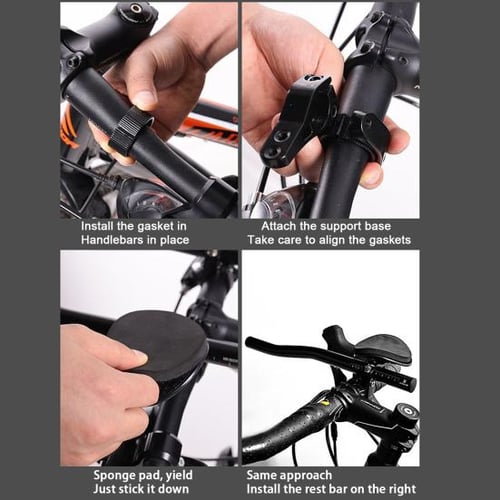 Install the gasket in
Handlebars in place

Attach the support base
Take care to align the gaskets

Sponge pad, yield
Just stick it down

Same approach
Install the rest bar on the right