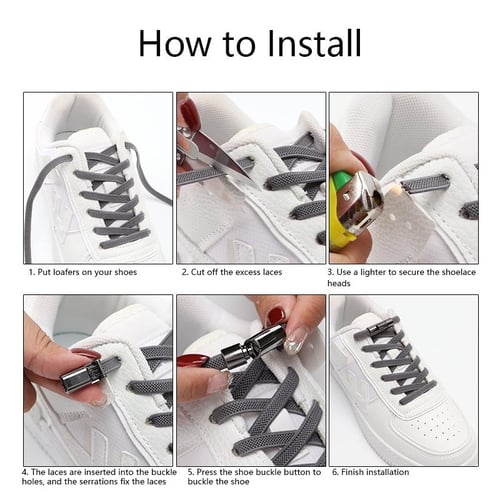 How to Install

1. Put loafers on your shoes

2. Cut off the excess laces

3. Use a lighter to secure the shoelace heads

4. The laces are inserted into the buckle holes, and the serrations fix the laces

5. Press the shoe buckle button to buckle the shoe

6. Finish installation