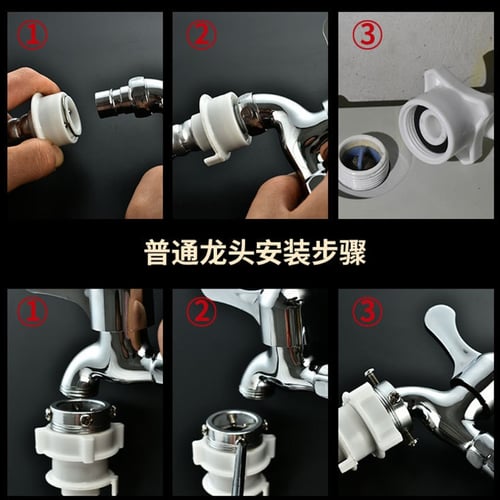 ①
②
③
普通龙头安装步骤
①
②
③