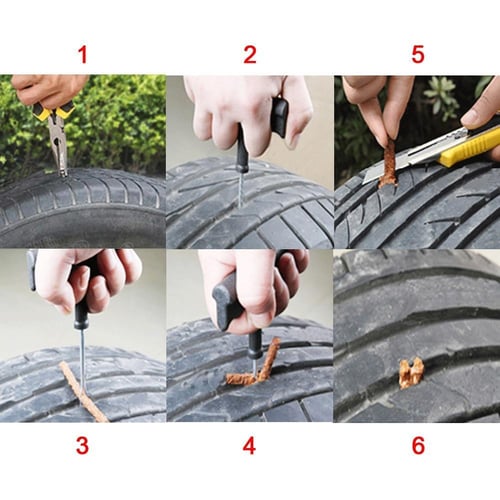 1

2

5

3

4

6