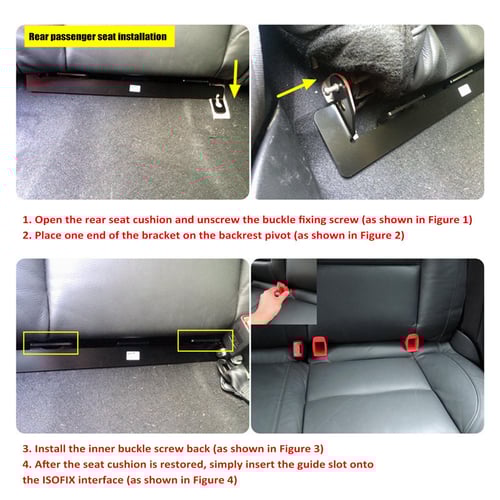 Rear passenger seat installation

1. Open the rear seat cushion and unscrew the buckle fixing screw (as shown in Figure 1)
2. Place one end of the bracket on the backrest pivot (as shown in Figure 2)

3. Install the inner buckle screw back (as shown in Figure 3)
4. After the seat cushion is restored, simply insert the guide slot onto the ISOFIX interface (as shown in Figure 4)